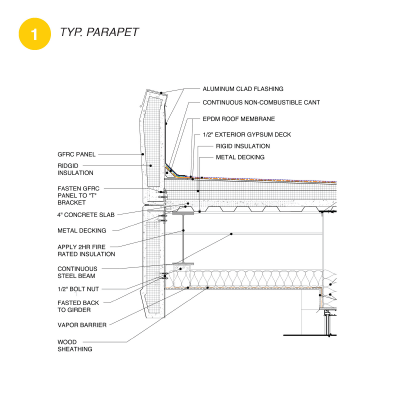 1 TYP. PARAPET

ALUMINUM CLAD FLASHING
CONTINUOUS NON-COMBUSTIBLE CANT
EPDM ROOF MEMBRANE
1/2" EXTERIOR GYPSUM DECK
RIGID INSULATION
METAL DECKING

GFRC PANEL
RIDGID INSULATION
FASTEN GFRC PANEL TO "T" BRACKET
4" CONCRETE SLAB
METAL DECKING
APPLY 2HR FIRE RATED INSULATION
CONTINUOUS STEEL BEAM
1/2" BOLT NUT
FASTED BACK TO GIRDER
VAPOR BARRIER
WOOD SHEATHING