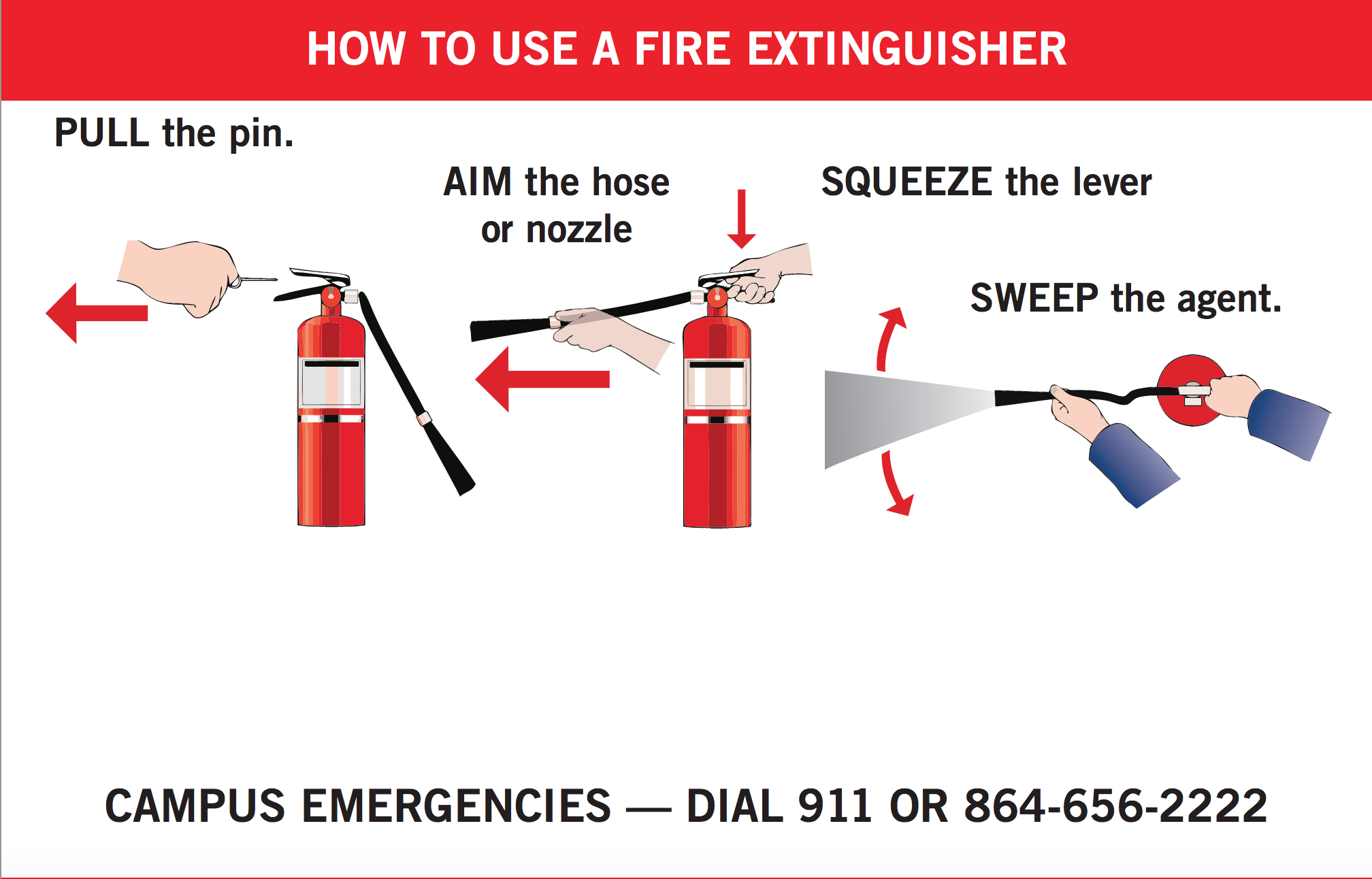 HOW TO USE A FIRE EXTINGUISHER

PULL the pin.

AIM the hose or nozzle

SQUEEZE the lever

SWEEP the agent.

CAMPUS EMERGENCIES — DIAL 911 OR 864-656-2222